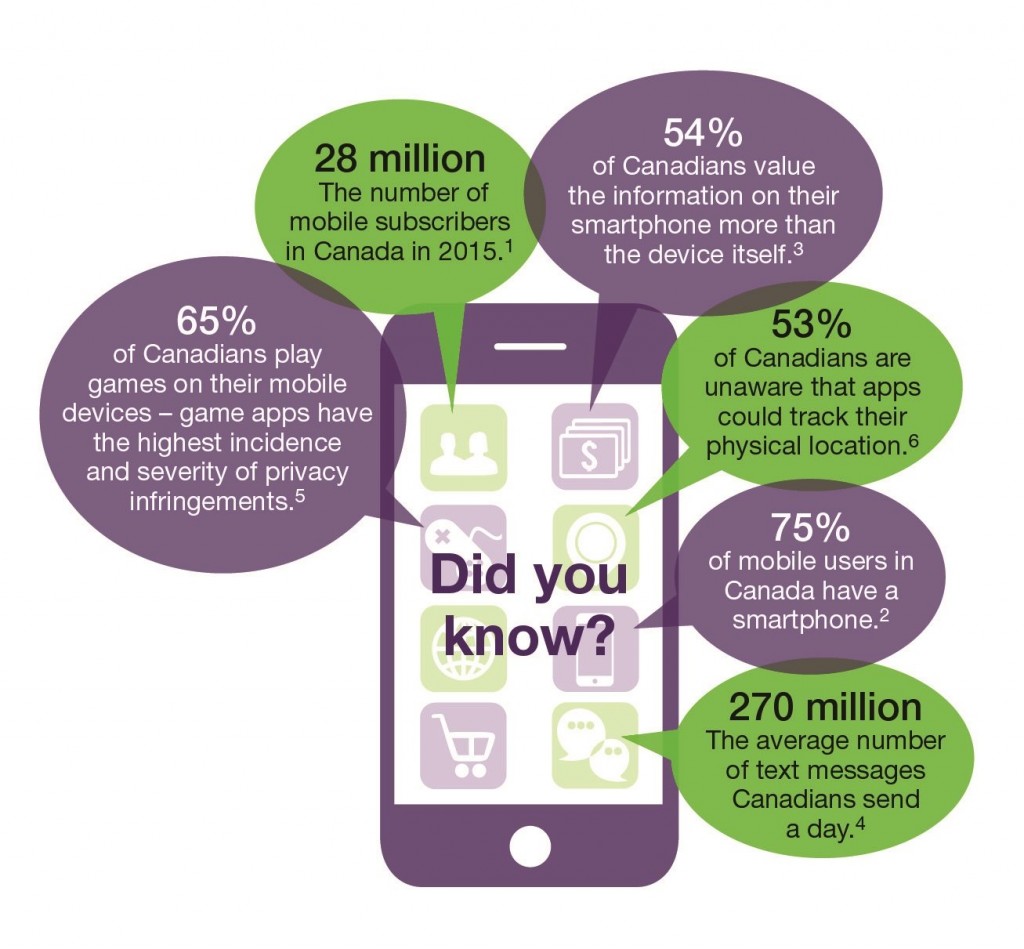 28 million
The number of mobile subscribers in Canada in 2015.$^1$

54%
of Canadians value the information on their smartphone more than the device itself.$^3$

65%
of Canadians play games on their mobile devices – game apps have the highest incidence and severity of privacy infringements.$^5$

53%
of Canadians are unaware that apps could track their physical location.$^6$

Did you know?

75%
of mobile users in Canada have a smartphone.$^2$

270 million
The average number of text messages Canadians send a day.$^4$