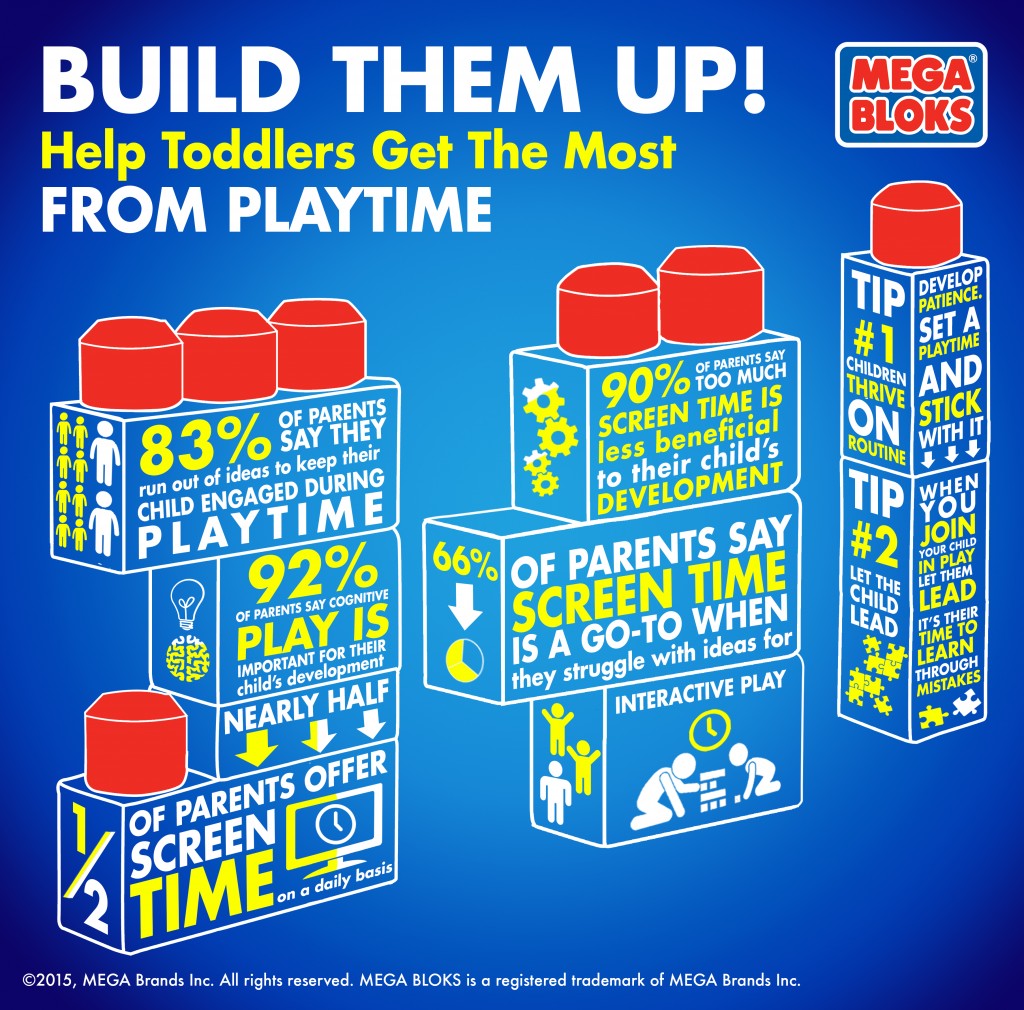 BUILD THEM UP!
Help Toddlers Get The Most
FROM PLAYTIME

MEGA BLOKS®

83% OF PARENTS SAY THEY run out of ideas to keep their CHILD ENGAGED DURING PLAYTIME

92% OF PARENTS SAY COGNITIVE PLAY IS IMPORTANT FOR THEIR child's development

NEARLY HALF

1/2 OF PARENTS OFFER SCREEN TIME on a daily basis

90% OF PARENTS SAY TOO MUCH SCREEN TIME IS less beneficial to their child's DEVELOPMENT

66% OF PARENTS SAY SCREEN TIME IS A GO-TO WHEN they struggle with ideas for

INTERACTIVE PLAY

TIP #1 CHILDREN THRIVE ON ROUTINE

DEVELOP PATIENCE. SET A PLAYTIME AND STICK WITH IT

TIP #2 LET THE CHILD LEAD

WHEN YOU JOIN YOUR CHILD IN PLAY LET THEM LEAD IT'S THEIR TIME TO LEARN THROUGH MISTAKES

©2015, MEGA Brands Inc. All rights reserved. MEGA BLOKS is a registered trademark of MEGA Brands Inc.